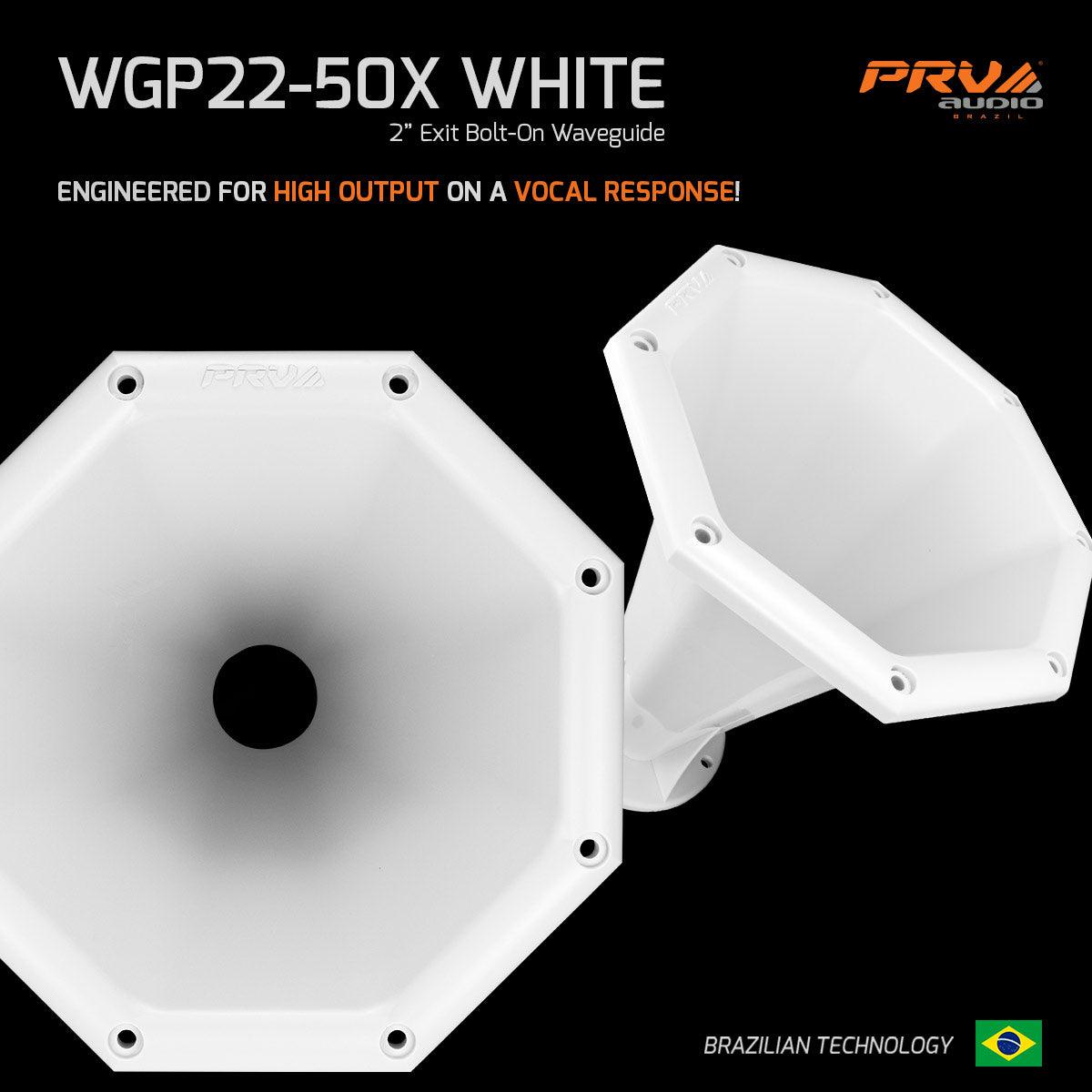 WGP22-50X WHITE

2" Exit Bolt-On Waveguide

PRV audio BRAZIL

ENGINEERED FOR HIGH OUTPUT ON A VOCAL RESPONSE!

PRV

PRV

BRAZILIAN TECHNOLOGY