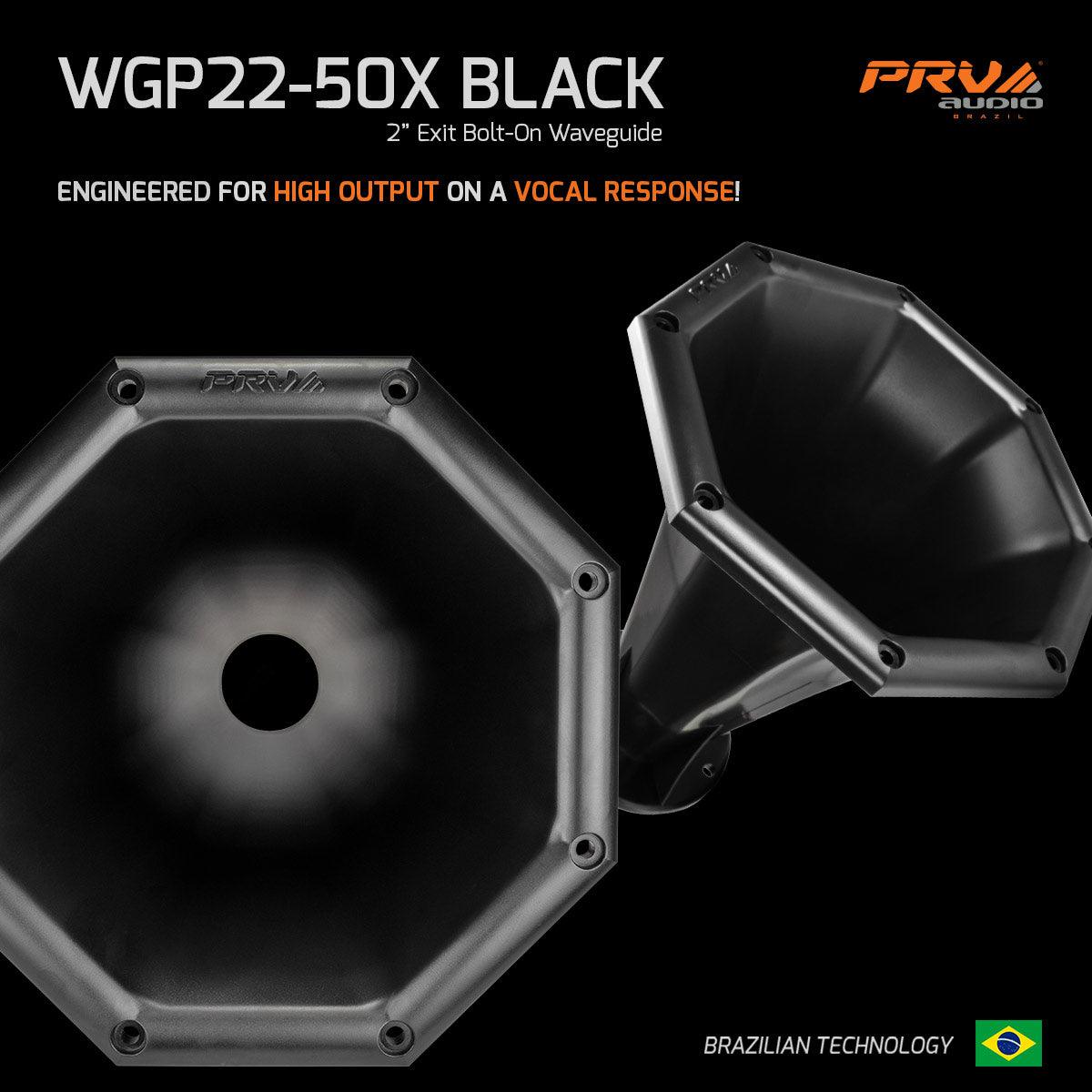 WGP22-50X BLACK
2" Exit Bolt-On Waveguide

PRV audio BRAZIL

ENGINEERED FOR HIGH OUTPUT ON A VOCAL RESPONSE!

PRV

PRV

BRAZILIAN TECHNOLOGY