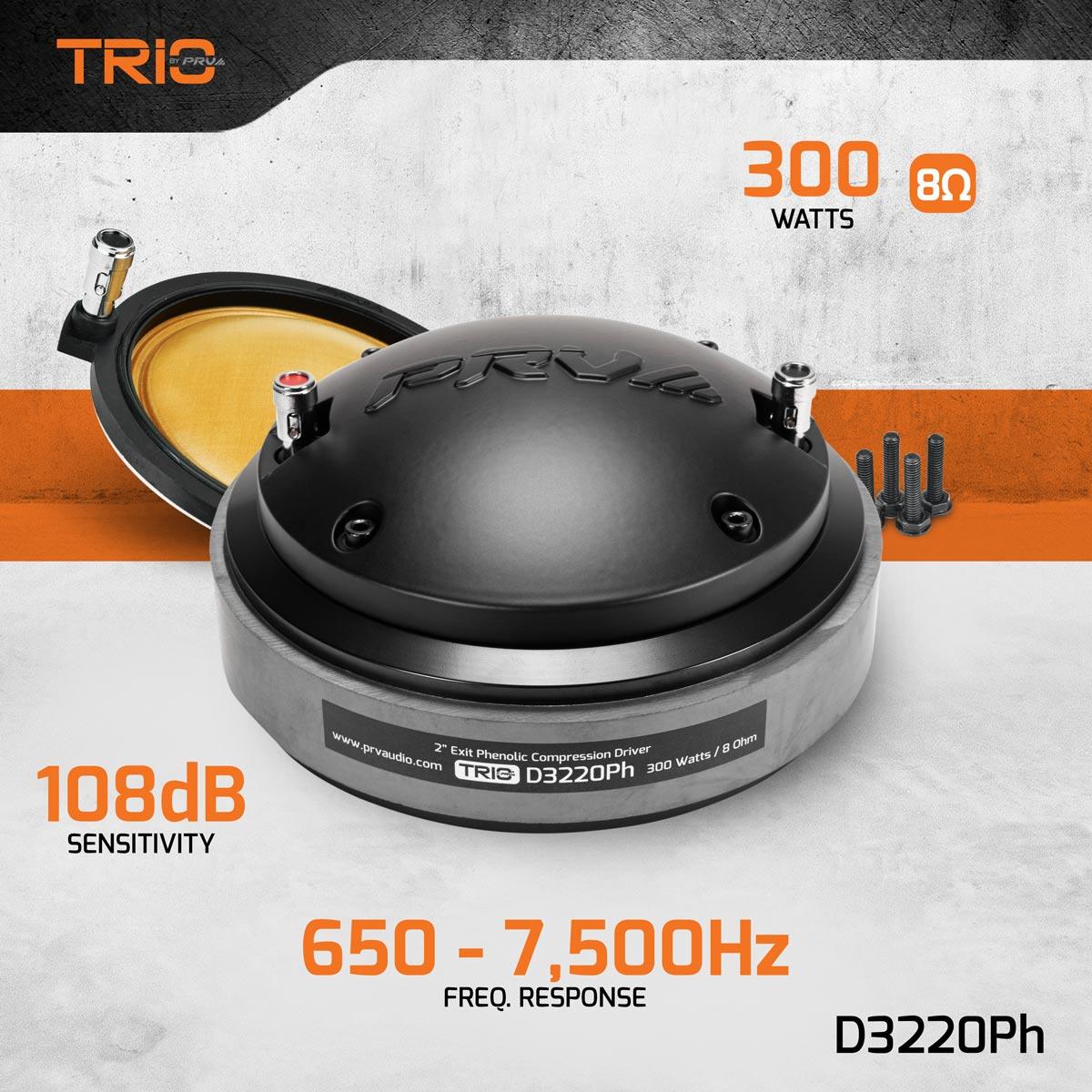 TRIO BY PRV

300 WATTS 8Ω

PRV

2" Exit Phenolic Compression Driver
www.prvaudio.com TRIO D3220Ph 300 Watts / 8 Ohm

108dB SENSITIVITY

650 - 7,500Hz FREQ. RESPONSE

D3220Ph