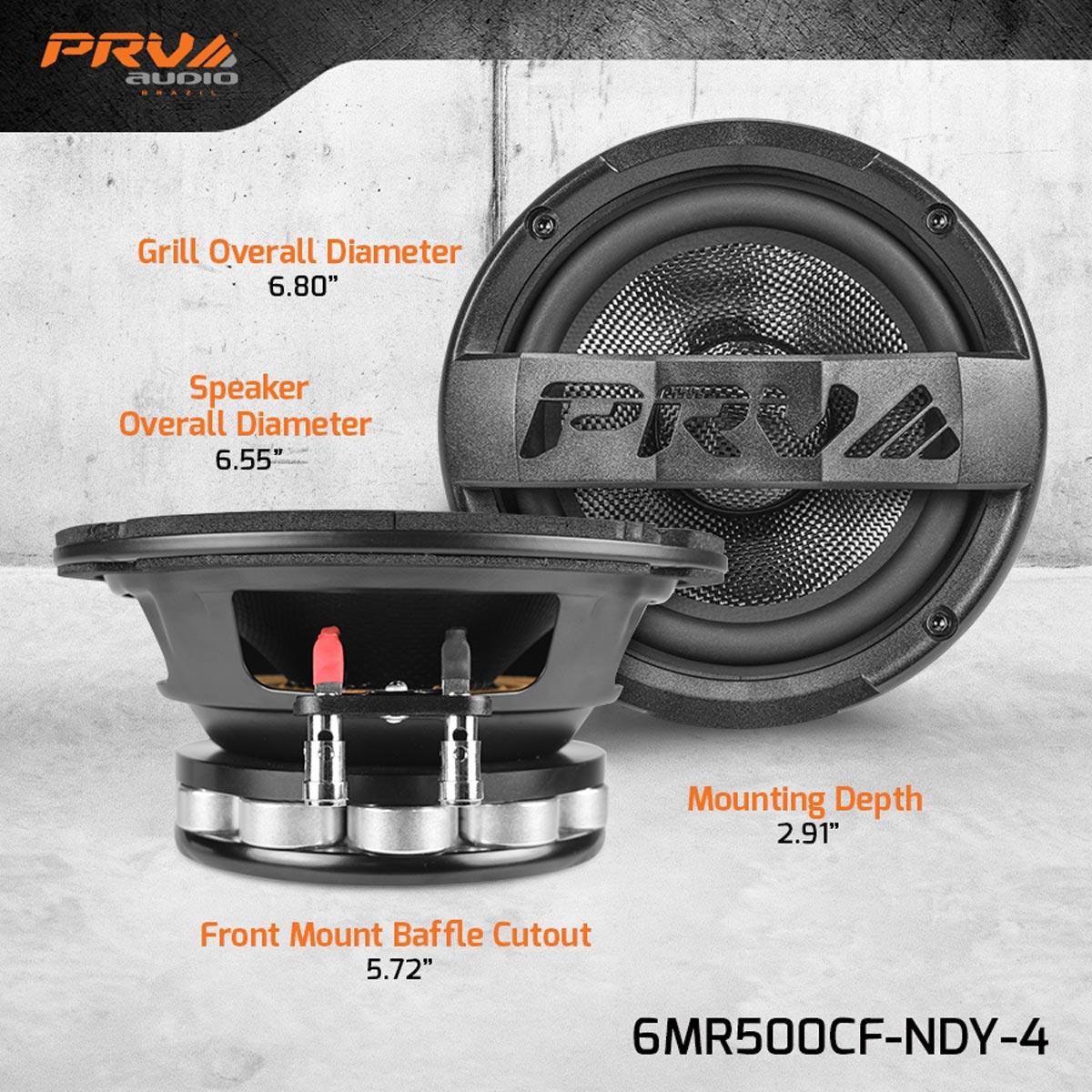 PRV audio BRAZIL

Grill Overall Diameter
6.80"

Speaker Overall Diameter
6.55"

PRV

Mounting Depth
2.91"

Front Mount Baffle Cutout
5.72"

6MR500CF-NDY-4